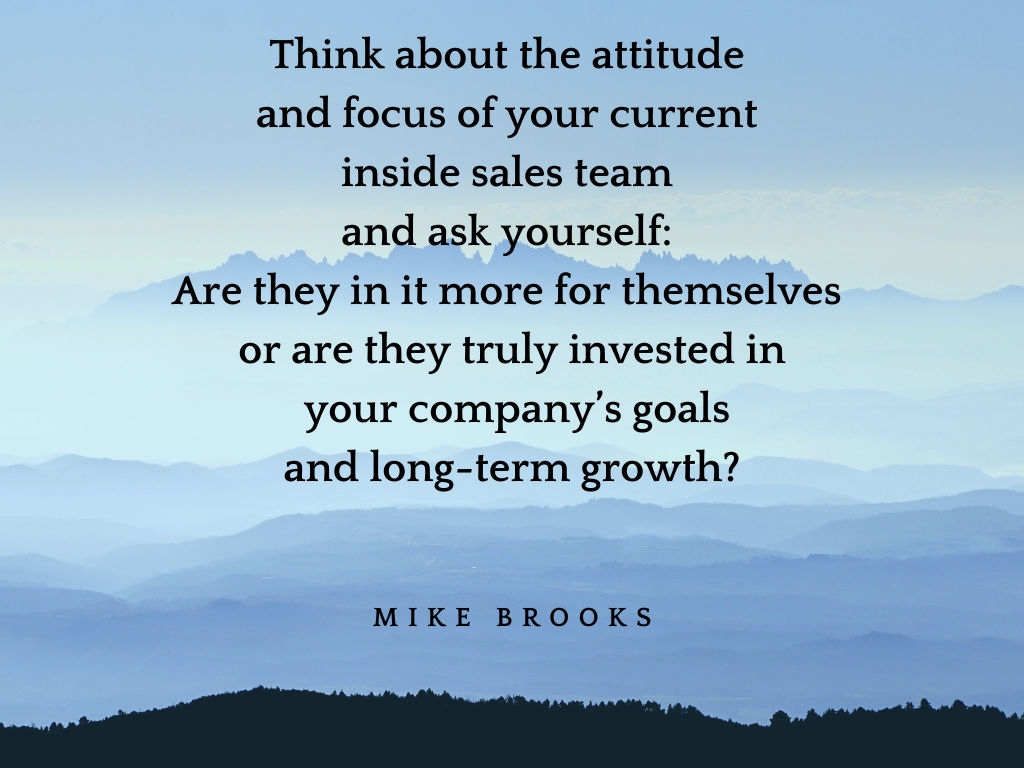 Think about the attitude and focus of your current inside sales team and ask yourself: Are they in it more for themselves or are they truly invested in your company's goals and long-term growth?

MIKE BROOKS